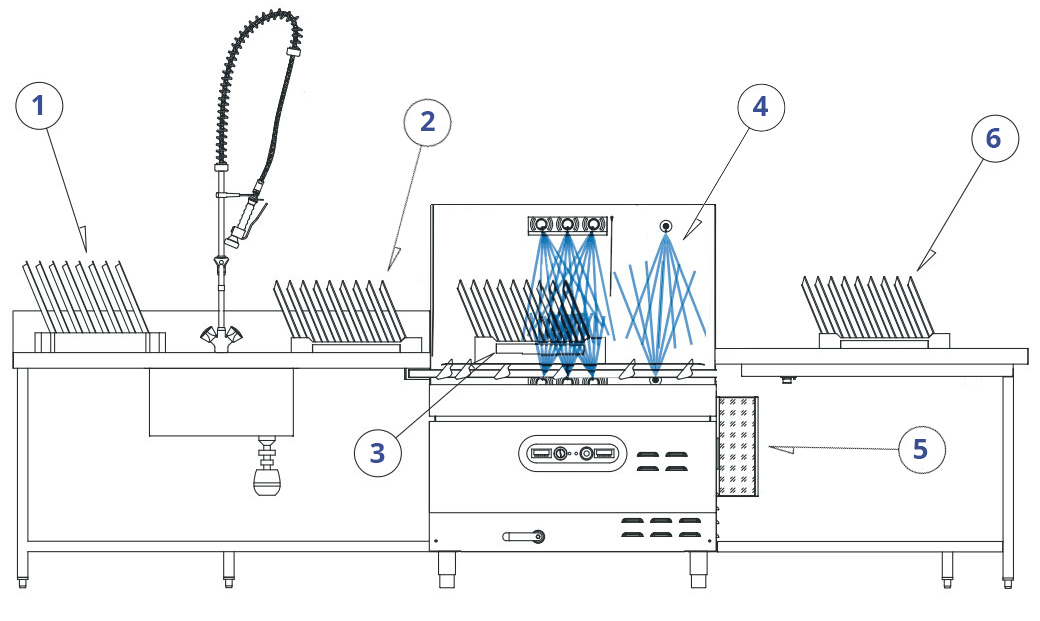 1
2
4
6
3
5